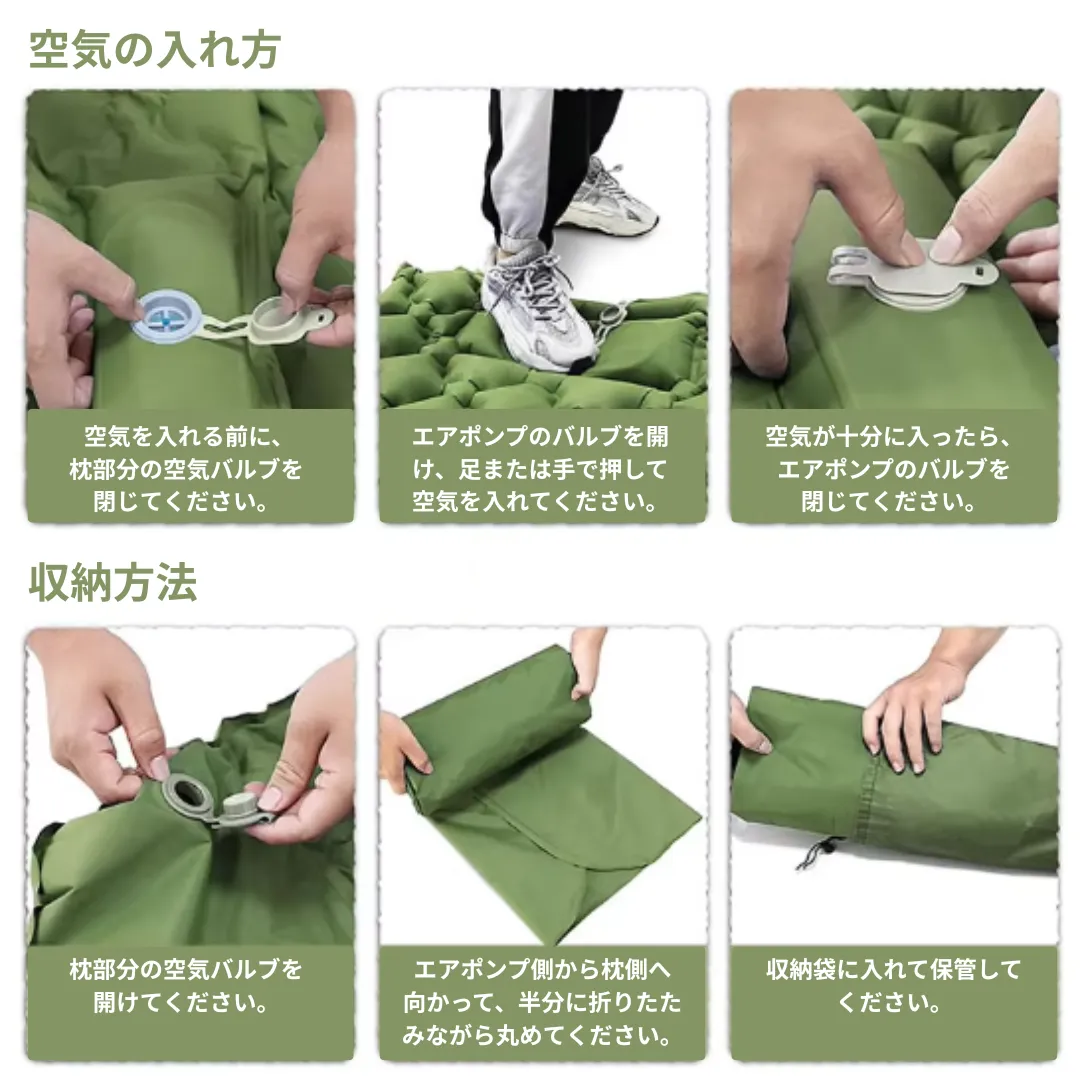 空気の入れ方

空気を入れる前に、枕部分の空気バルブを閉じてください。

エアポンプのバルブを開け、足または手で押して空気を入れてください。

空気が十分に入ったら、エアポンプのバルブを閉じてください。

収納方法

枕部分の空気バルブを開けてください。

エアポンプ側から枕側へ向かって、半分に折りたたみながら丸めてください。

収納袋に入れて保管してください。